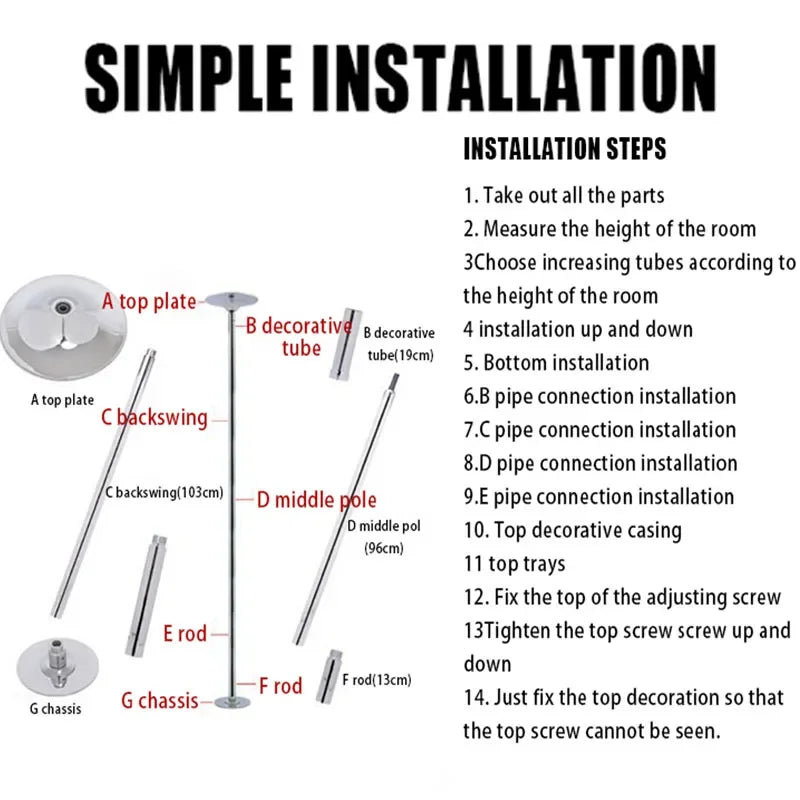 SIMPLE INSTALLATION

A top plate

A top plate

B decorative tube

B decorative tube(19cm)

C backswing

C backswing(103cm)

D middle pole

D middle pol (96cm)

E rod

F rod

F rod(13cm)

G chassis

G chassis

INSTALLATION STEPS

1. Take out all the parts
2. Measure the height of the room
3Choose increasing tubes according to the height of the room
4 installation up and down
5. Bottom installation
6.B pipe connection installation
7.C pipe connection installation
8.D pipe connection installation
9.E pipe connection installation
10. Top decorative casing
11 top trays
12. Fix the top of the adjusting screw
13Tighten the top screw screw up and down
14. Just fix the top decoration so that the top screw cannot be seen.